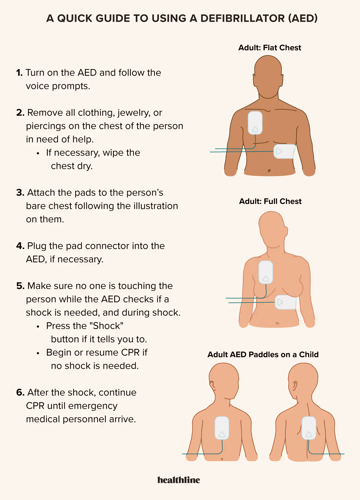 A QUICK GUIDE TO USING A DEFIBRILLATOR (AED)

1. Turn on the AED and follow the voice prompts.

2. Remove all clothing, jewelry, or piercings on the chest of the person in need of help.
• If necessary, wipe the chest dry.

3. Attach the pads to the person's bare chest following the illustration on them.

4. Plug the pad connector into the AED, if necessary.

5. Make sure no one is touching the person while the AED checks if a shock is needed, and during shock.
• Press the "Shock" button if it tells you to.
• Begin or resume CPR if no shock is needed.

6. After the shock, continue CPR until emergency medical personnel arrive.

Adult: Flat Chest

Adult: Full Chest

Adult AED Paddles on a Child

healthline